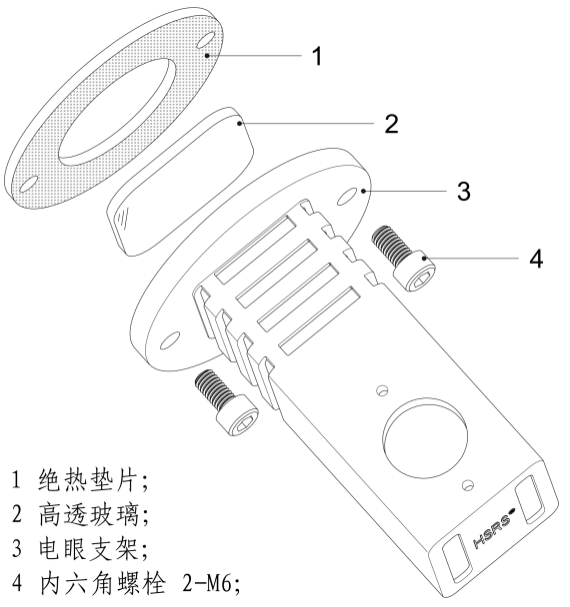 1

2

3

4

HSRS

1 绝热垫片;
2 高透玻璃;
3 电眼支架;
4 内六角螺栓 2-M6;